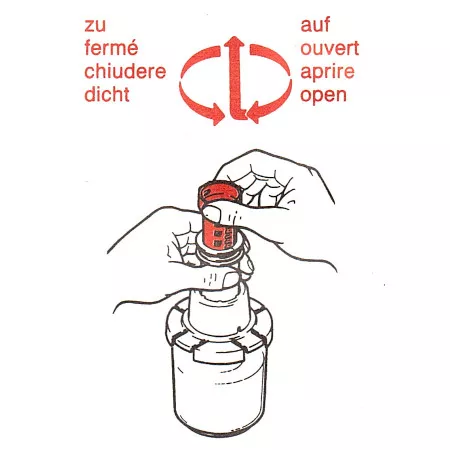 zu
fermé
chiudere
dicht

auf
ouvert
aprire
open